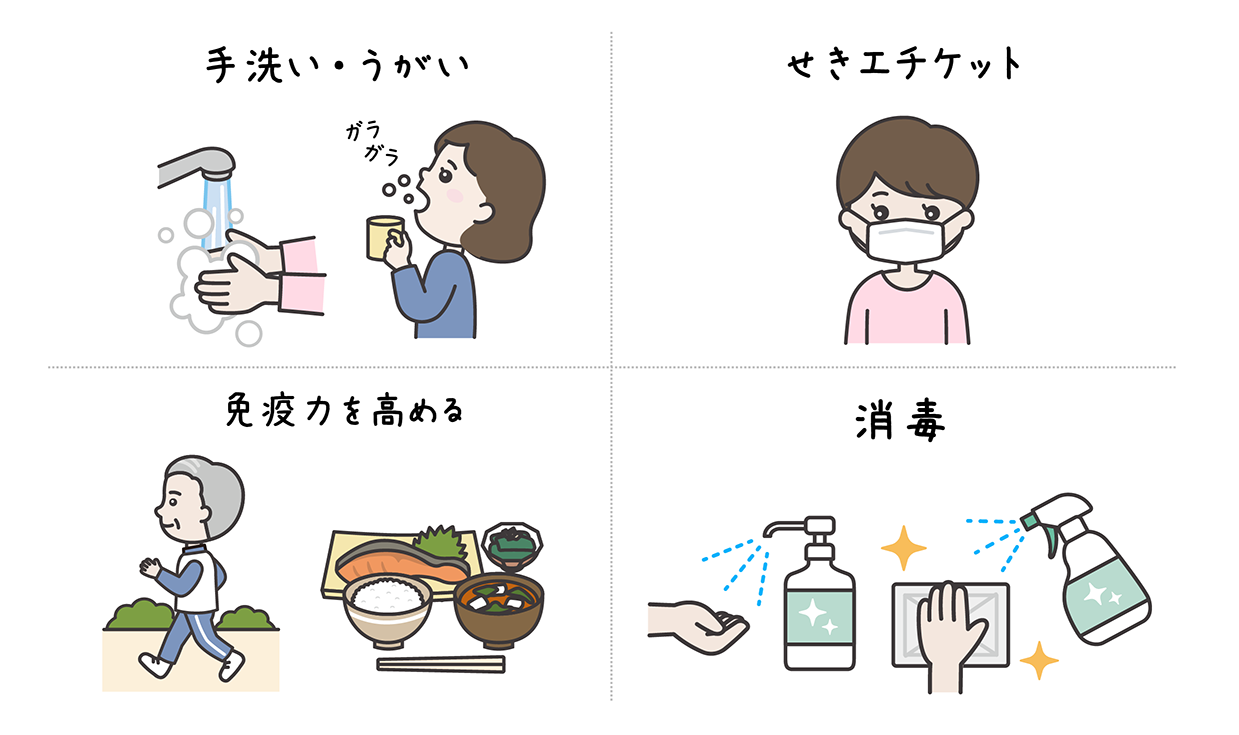 手洗い・うがい

ガラ
ガラ

せきエチケット

免疫力を高める

消毒